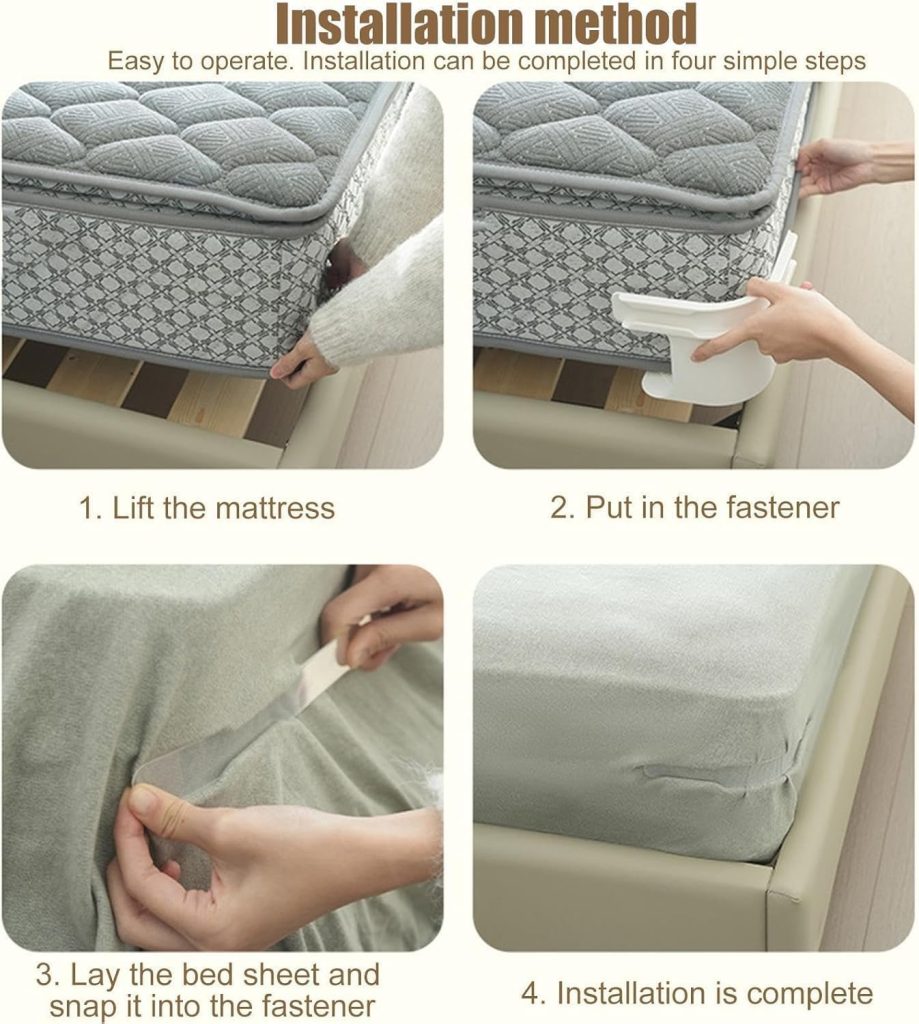 Installation method
Easy to operate. Installation can be completed in four simple steps

1. Lift the mattress

2. Put in the fastener

3. Lay the bed sheet and snap it into the fastener

4. Installation is complete