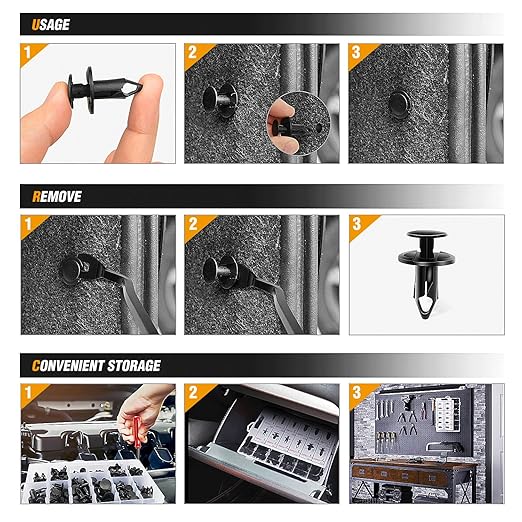 USAGE

1

2

3

REMOVE

1

2

3

CONVENIENT STORAGE

1

2

3